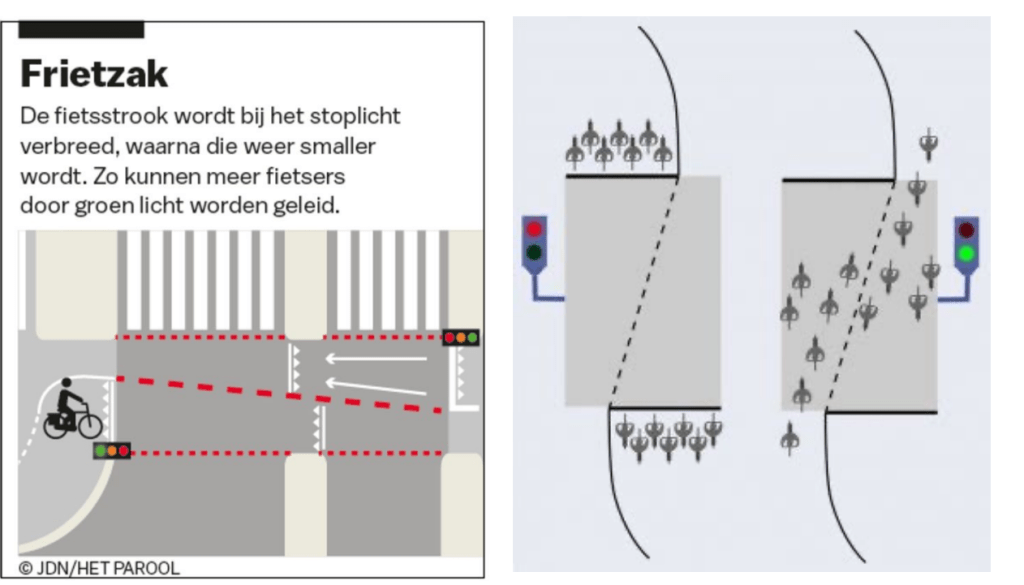 Frietzak

De fietsstrook wordt bij het stoplicht verbreed, waarna die weer smaller wordt. Zo kunnen meer fietsers door groen licht worden geleid.

© JDN/HET PAROOL